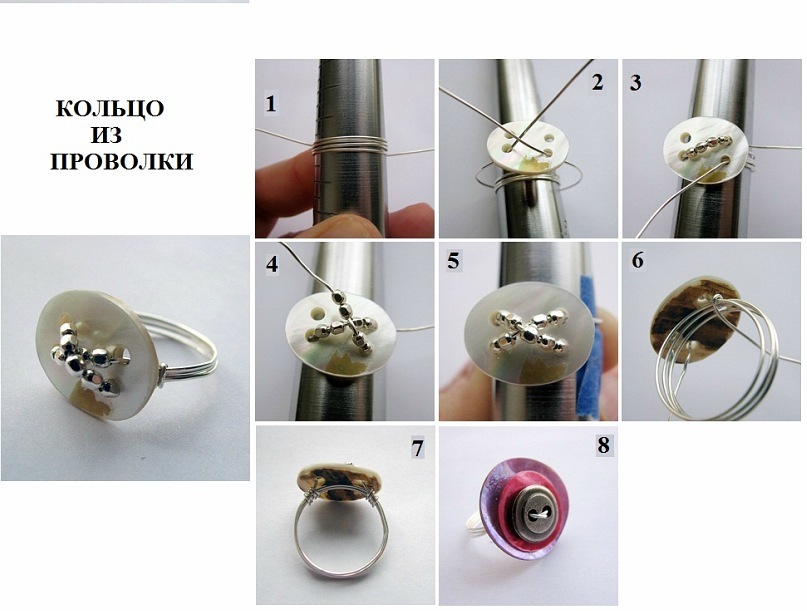 КОЛЬЦО
ИЗ
ПРОВОЛКИ

1

2

3

4

5

6

7

8