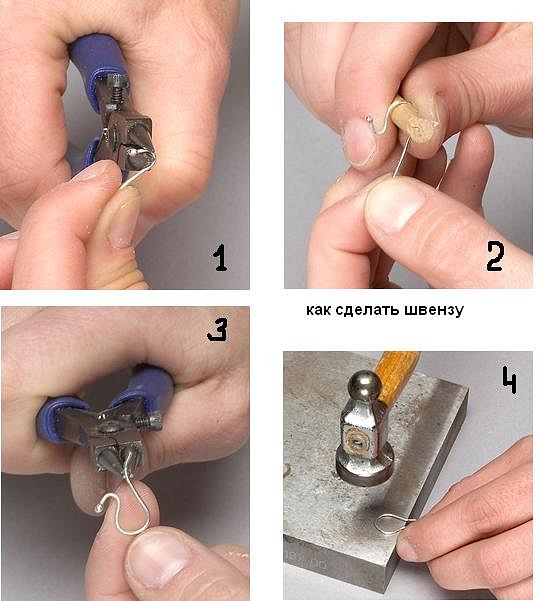 1

2

как сделать швензу

3

4